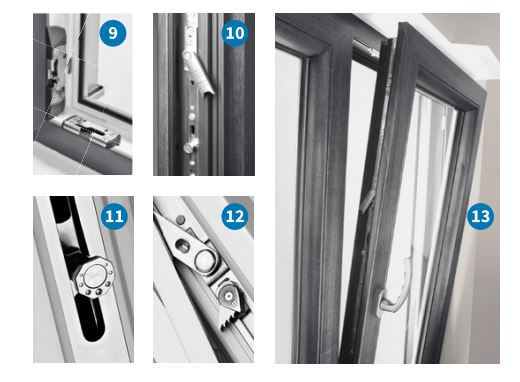 9
10
11
12
13